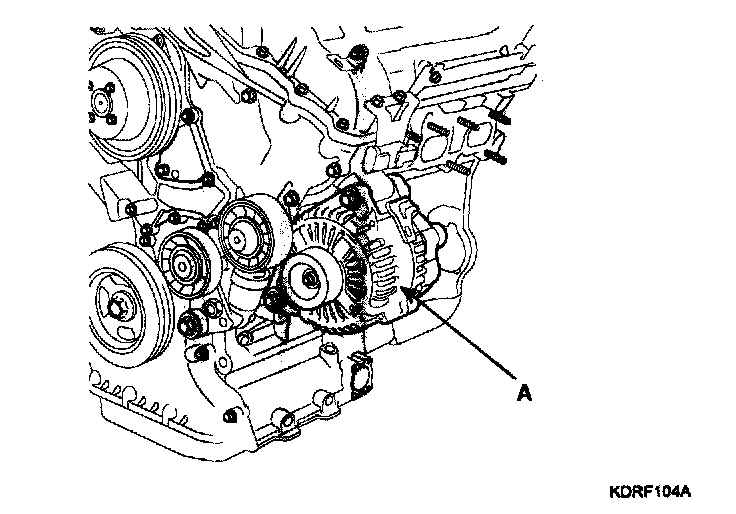 A

KDRF104A