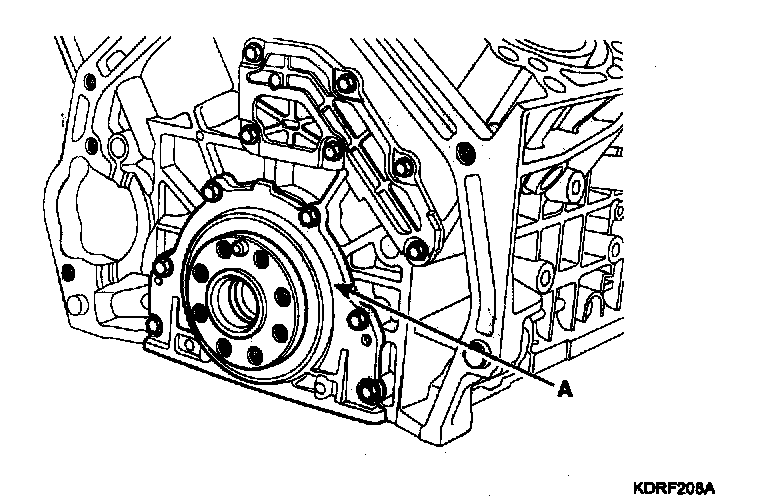 A

KDRF208A