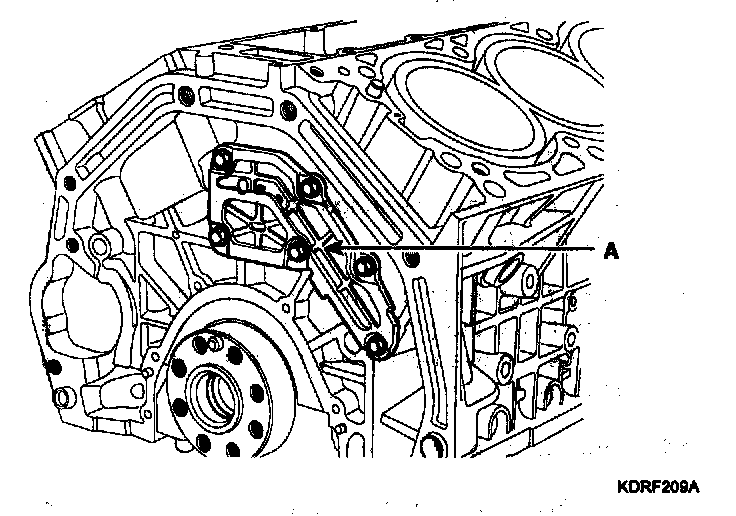 A

KDRF209A