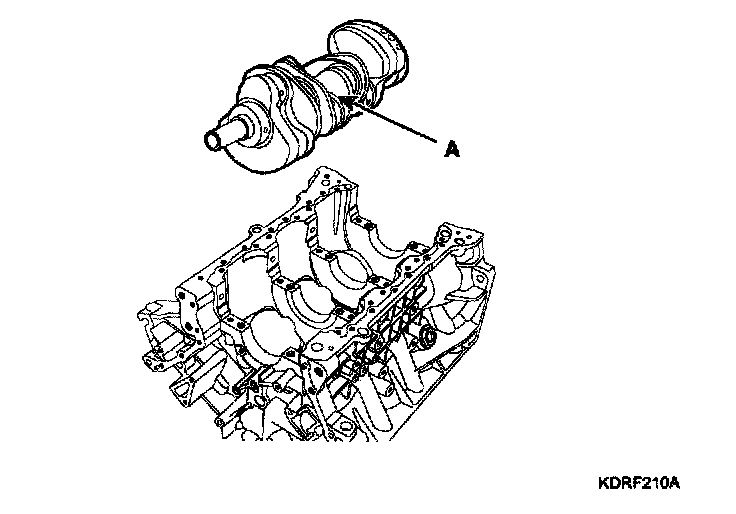 A

KDRF210A