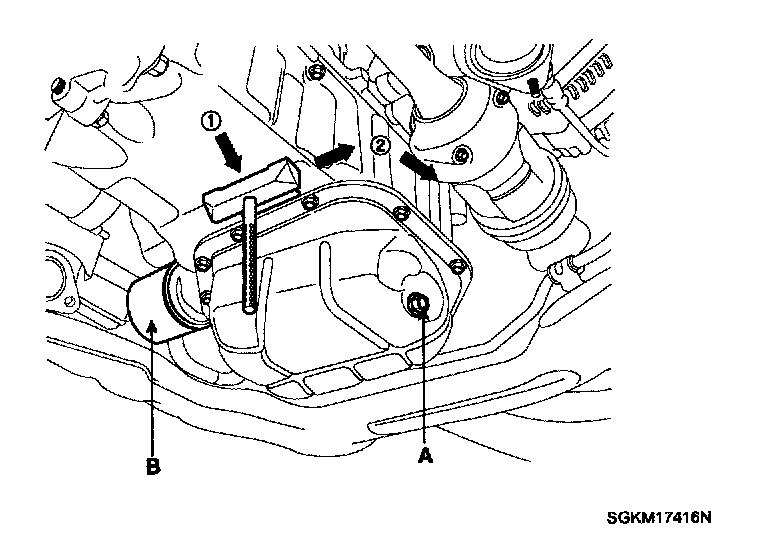 ①
②
B
A
SGKM17416N