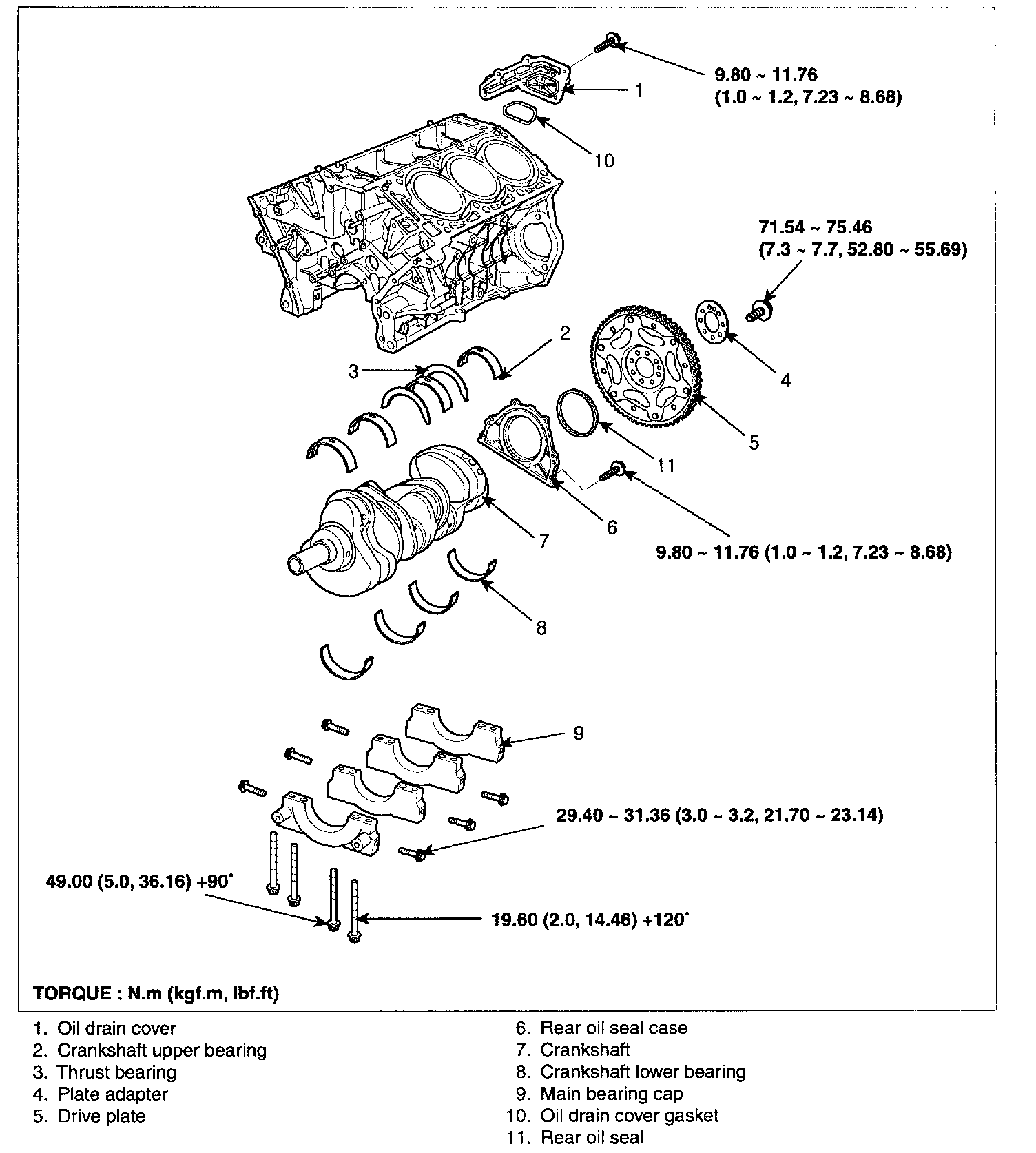 9.80 ~ 11.76
(1.0 ~ 1.2, 7.23 ~ 8.68)

1

10

71.54 ~ 75.46
(7.3 ~ 7.7, 52.80 ~ 55.69)

2

3

4

5

11

6

7

9.80 ~ 11.76 (1.0 ~ 1.2, 7.23 ~ 8.68)

8

9

29.40 ~ 31.36 (3.0 ~ 3.2, 21.70 ~ 23.14)

49.00 (5.0, 36.16) +90°

19.60 (2.0, 14.46) +120°

TORQUE : N.m (kgf.m, lbf.ft)

1. Oil drain cover
2. Crankshaft upper bearing
3. Thrust bearing
4. Plate adapter
5. Drive plate

6. Rear oil seal case
7. Crankshaft
8. Crankshaft lower bearing
9. Main bearing cap
10. Oil drain cover gasket
11. Rear oil seal