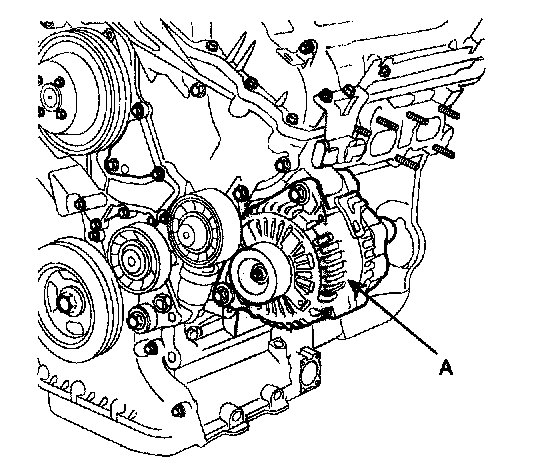 A