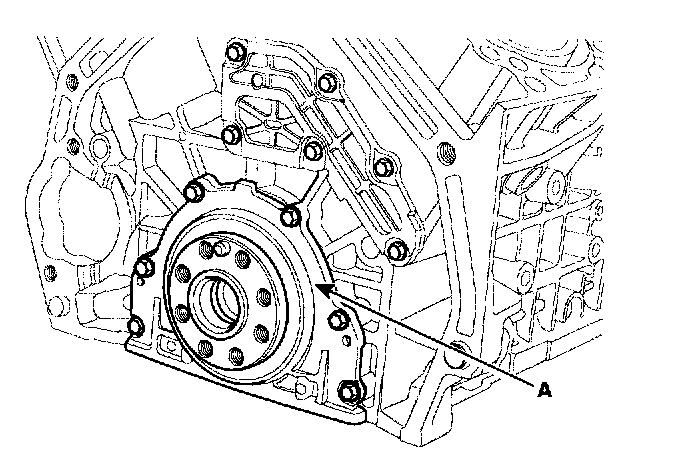 A