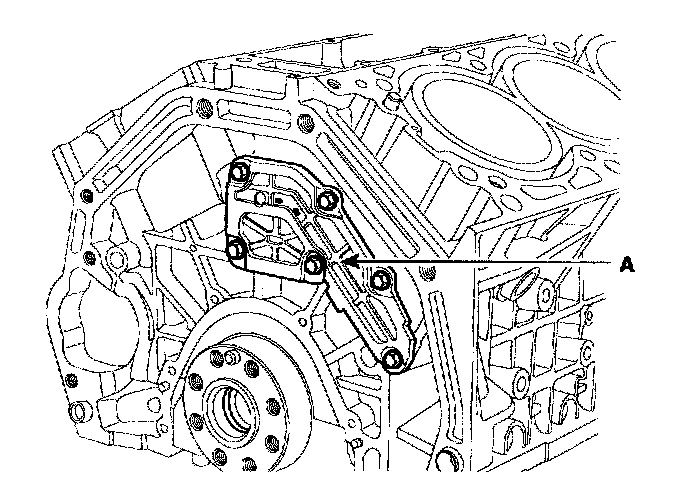 A