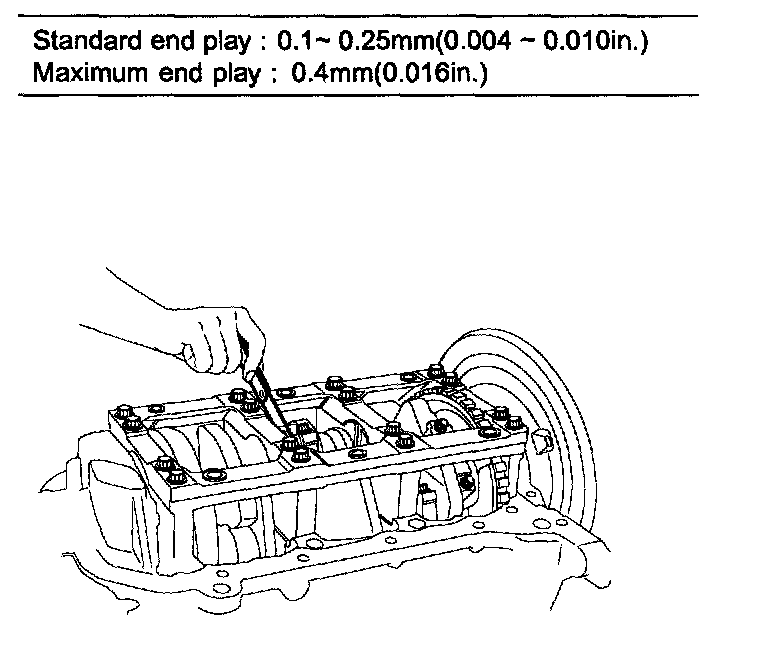 Standard end play : 0.1~ 0.25mm(0.004 ~ 0.010in.)
Maximum end play : 0.4mm(0.016in.)