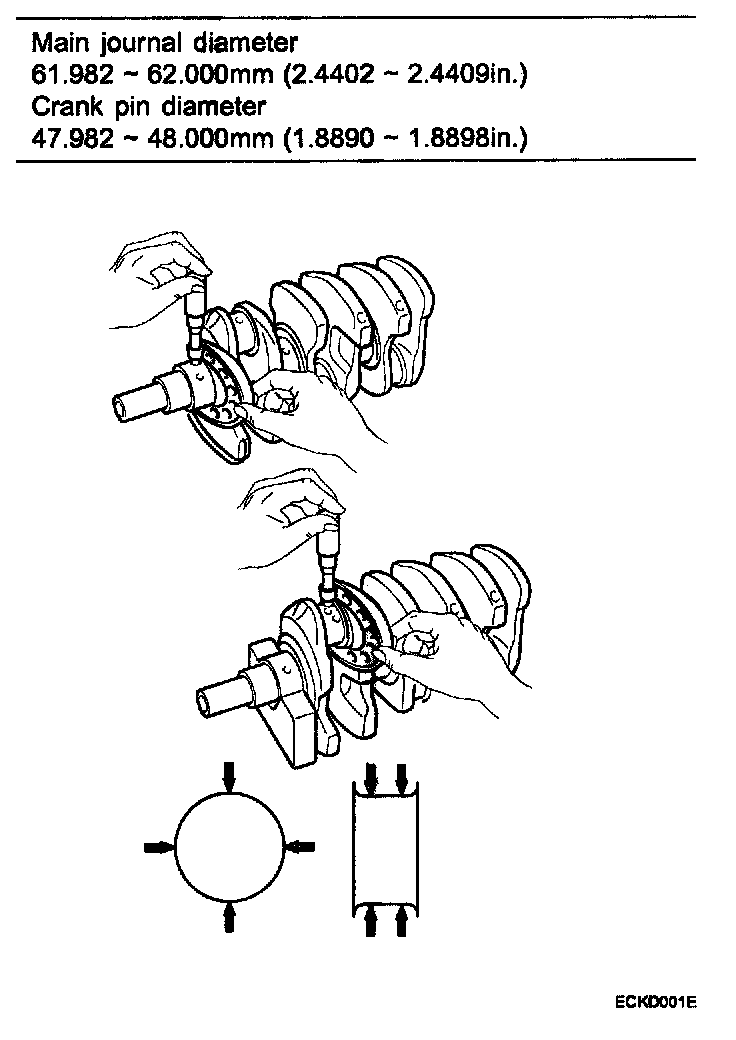 Main journal diameter
61.982 ~ 62.000mm (2.4402 ~ 2.4409in.)
Crank pin diameter
47.982 ~ 48.000mm (1.8890 ~ 1.8898in.)

ECKD001E