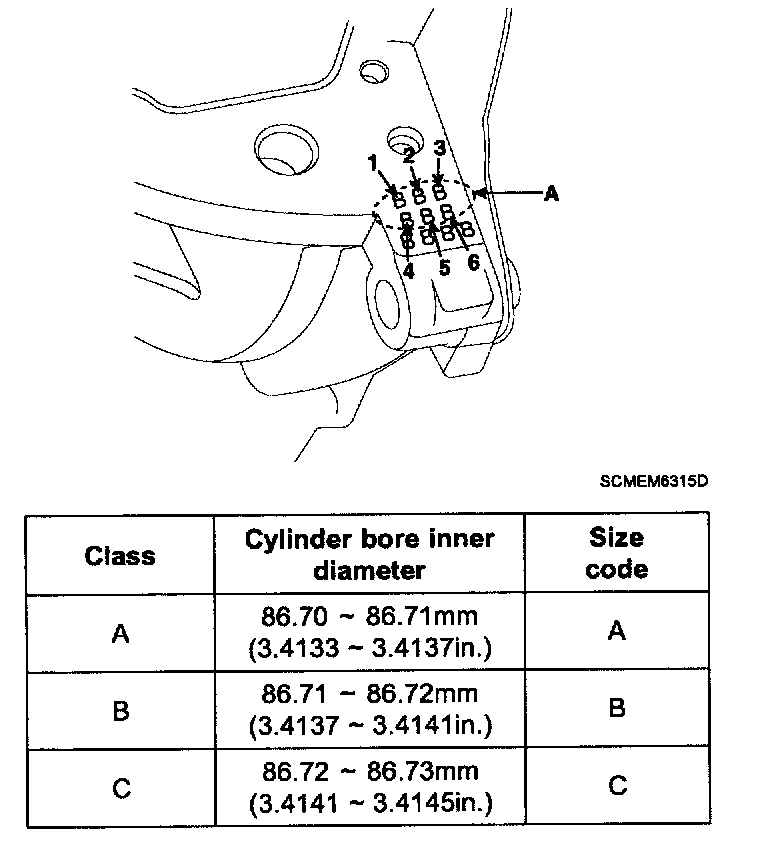 1 2 3

A

4 5 6

SCMEM6315D

| Class | Cylinder bore inner diameter | Size code |
|---|---|---|
| A | 86.70 ~ 86.71mm (3.4133 ~ 3.4137in.) | A |
| B | 86.71 ~ 86.72mm (3.4137 ~ 3.4141in.) | B |
| C | 86.72 ~ 86.73mm (3.4141 ~ 3.4145in.) | C |