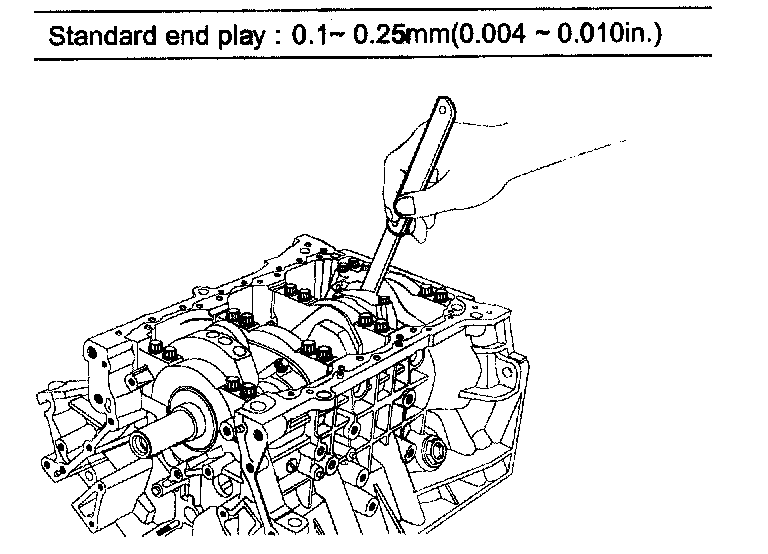 Standard end play : 0.1~ 0.25mm(0.004 ~ 0.010in.)