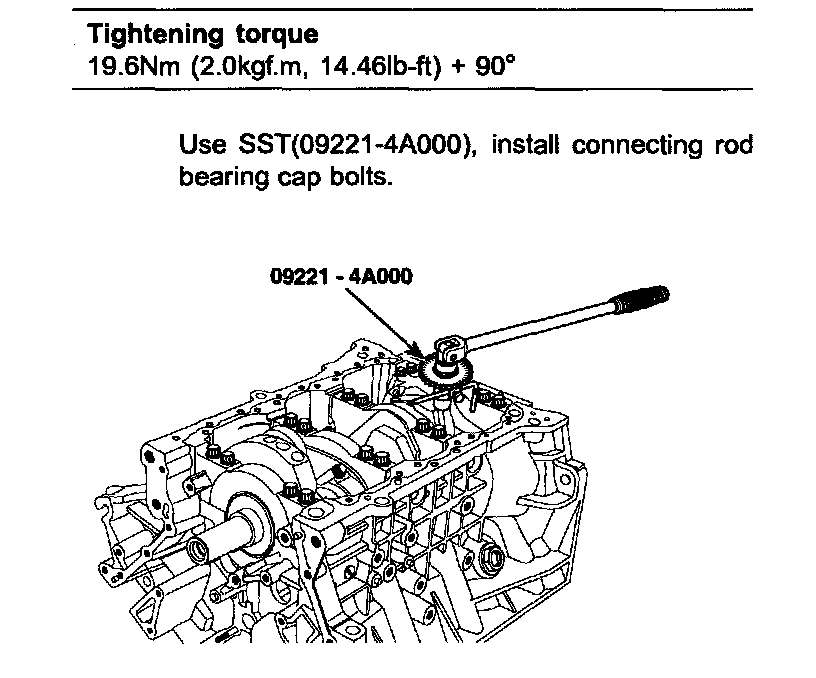 Tightening torque
19.6Nm (2.0kgf.m, 14.46lb-ft) + 90°

Use SST(09221-4A000), install connecting rod bearing cap bolts.

09221 - 4A000