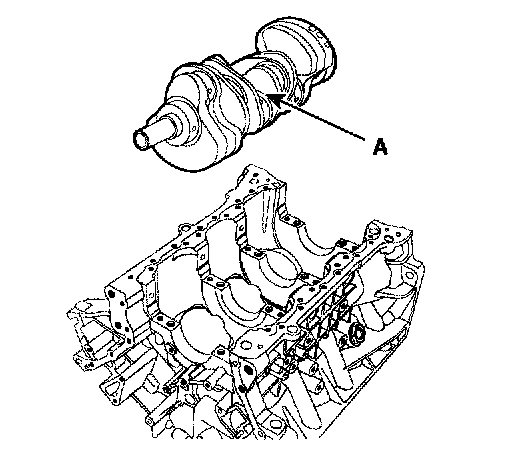 A