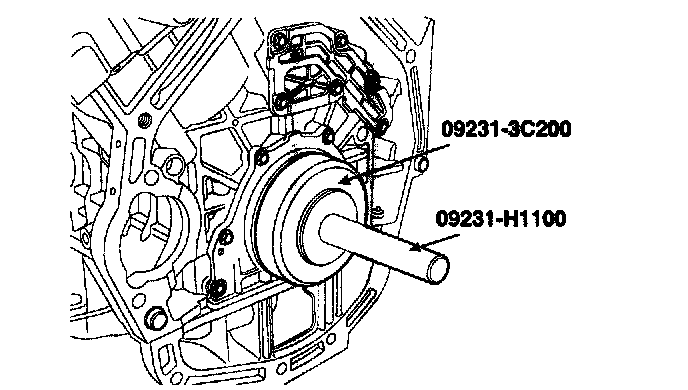 09231-3C200

09231-H1100