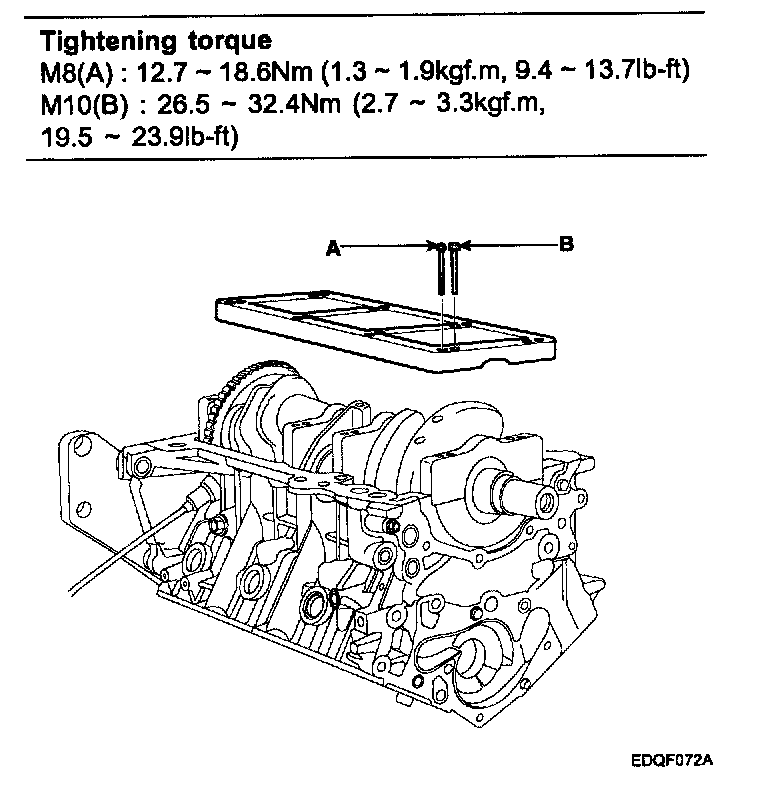 Tightening torque
M8(A) : 12.7 ~ 18.6Nm (1.3 ~ 1.9kgf.m, 9.4 ~ 13.7lb-ft)
M10(B) : 26.5 ~ 32.4Nm (2.7 ~ 3.3kgf.m, 19.5 ~ 23.9lb-ft)

A

B

EDQF072A