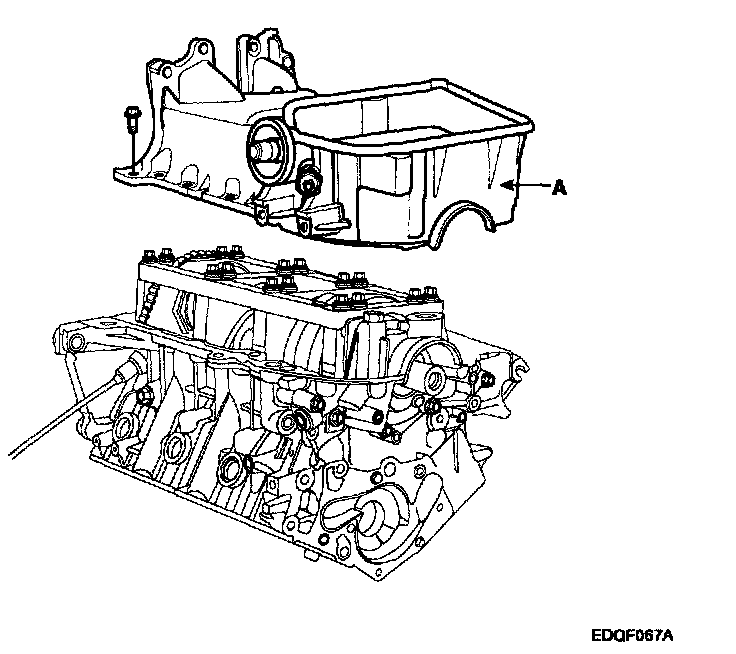 A

EDQF067A