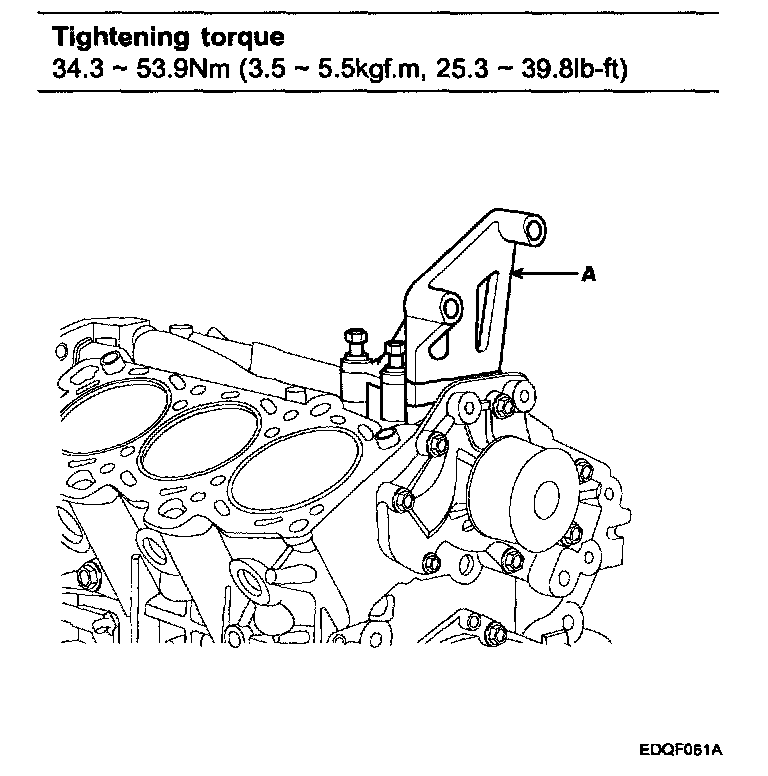 Tightening torque
34.3 ~ 53.9Nm (3.5 ~ 5.5kgf.m, 25.3 ~ 39.8lb-ft)

A

EDQF061A