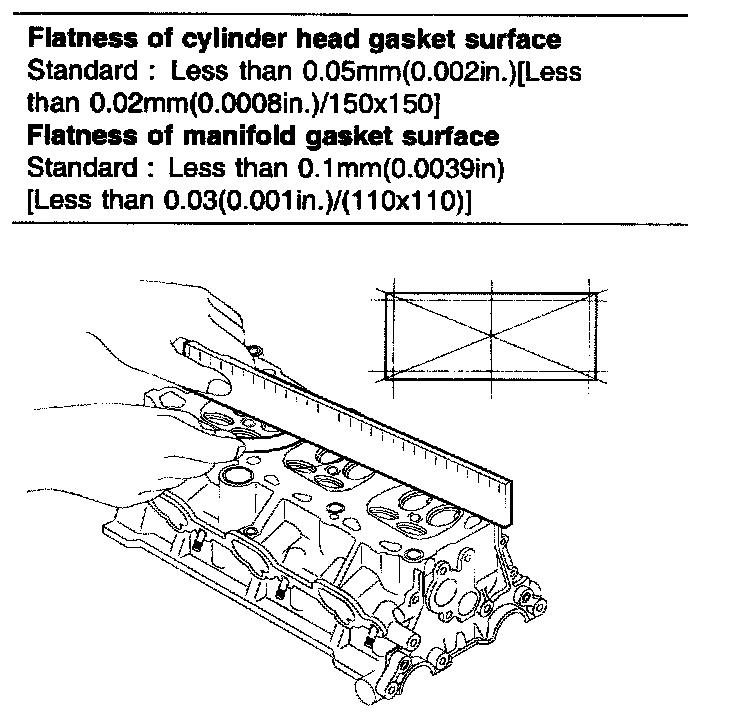 **Flatness of cylinder head gasket surface**
Standard : Less than 0.05mm(0.002in.)[Less than 0.02mm(0.0008in.)/150x150]
**Flatness of manifold gasket surface**
Standard : Less than 0.1mm(0.0039in) [Less than 0.03(0.001in.)/(110x110)]