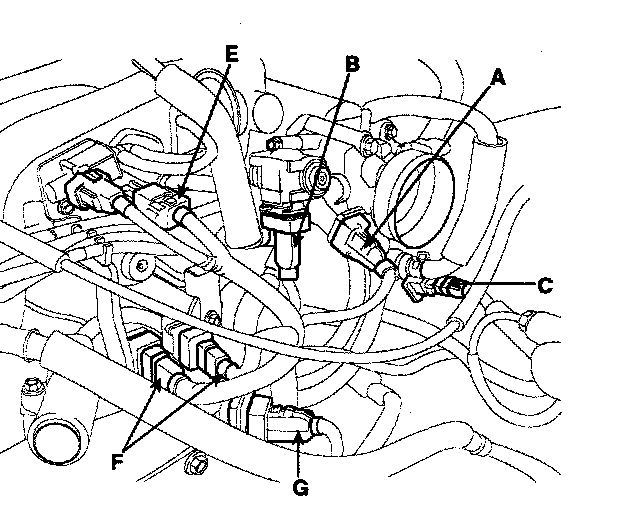 E
B
A
C
F
G