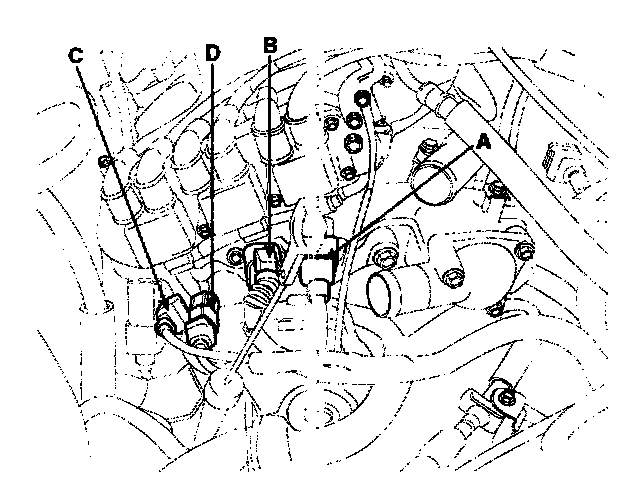 C
D
B
A