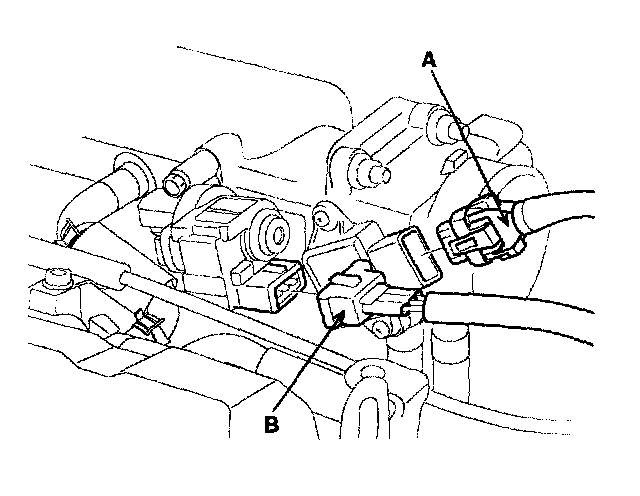 A

B