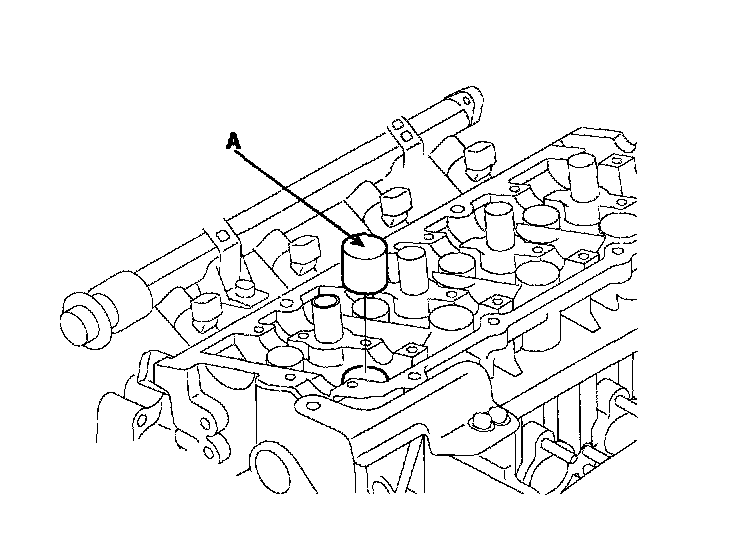 A