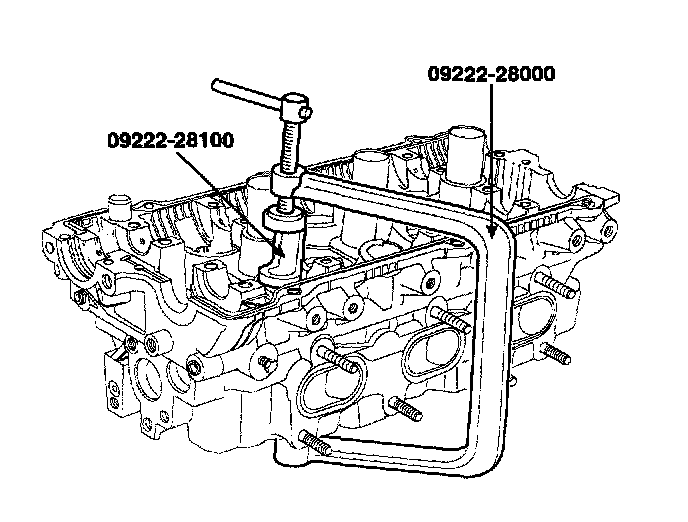 09222-28000

09222-28100