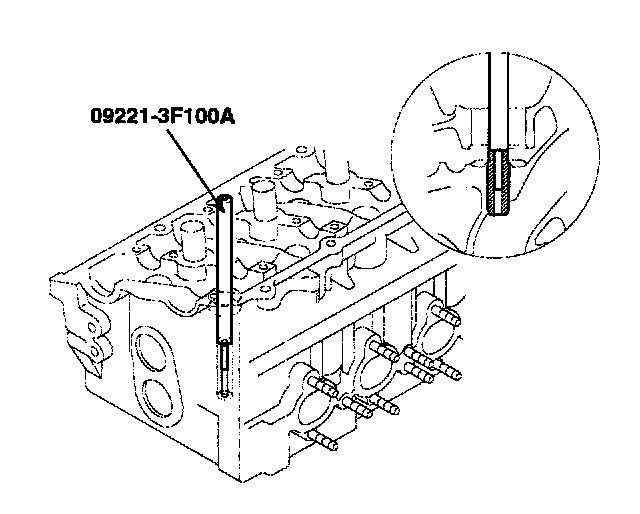 09221-3F100A