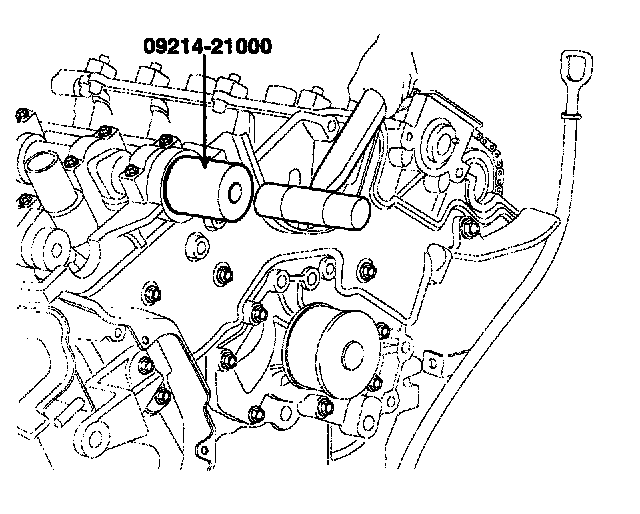 09214-21000