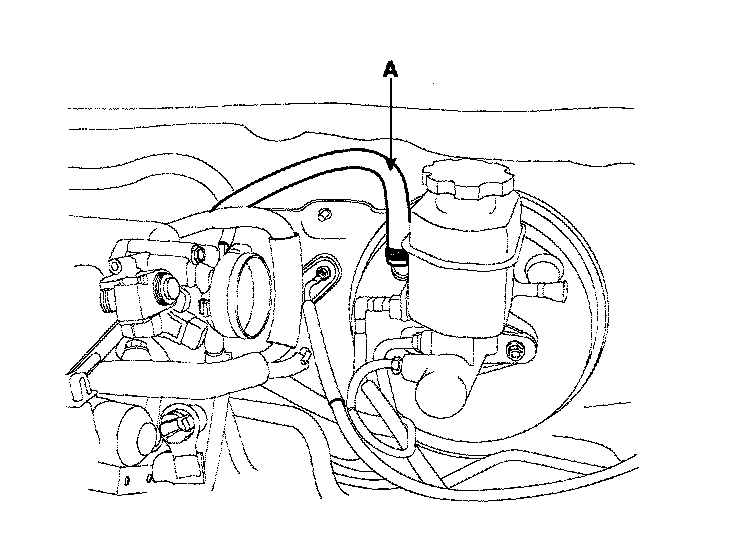 A