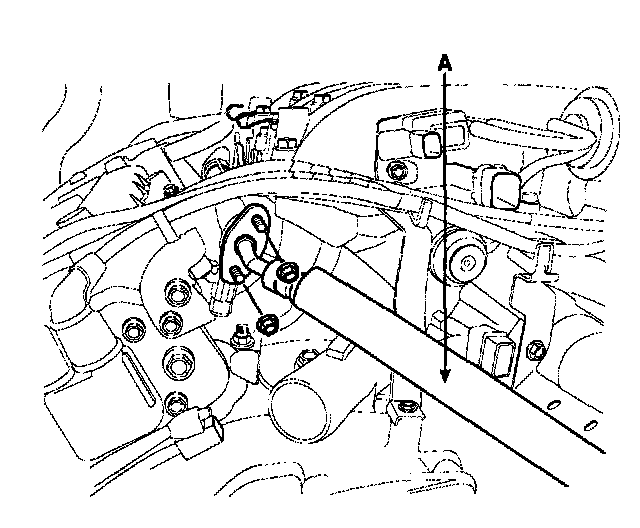 A