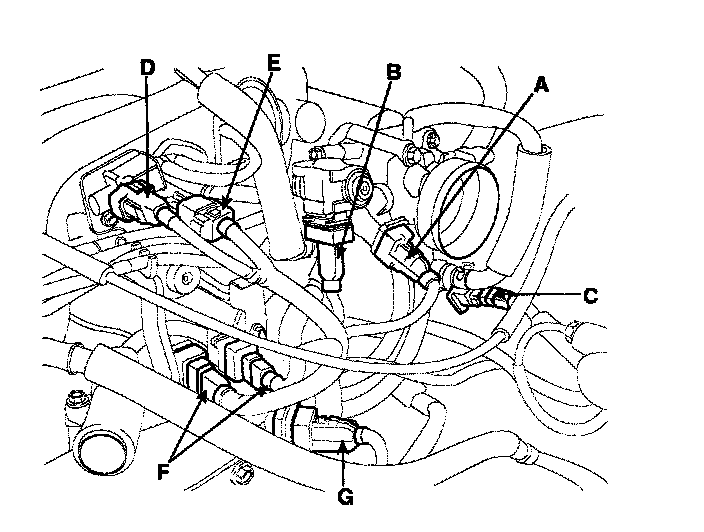 D
E
B
A
C
F
G