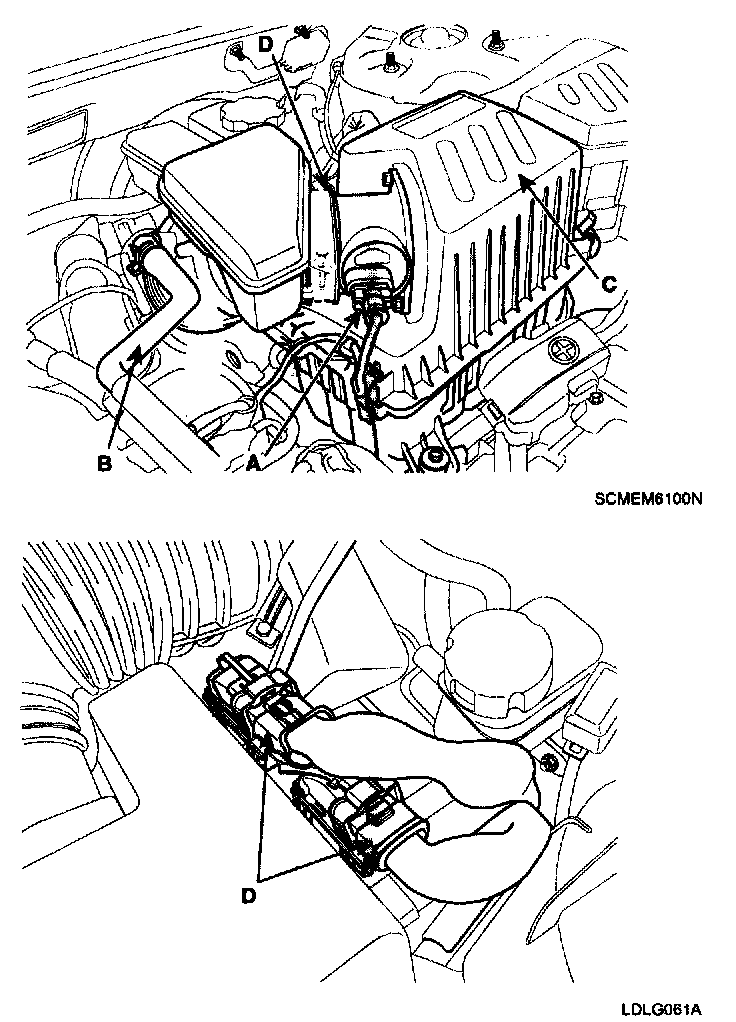 D

C

B

A

SCMEM6100N

D

LDLG061A