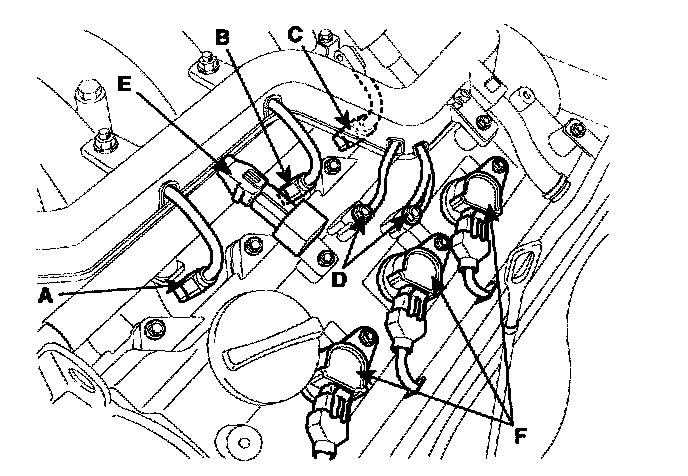 B
C
E
D
A
F