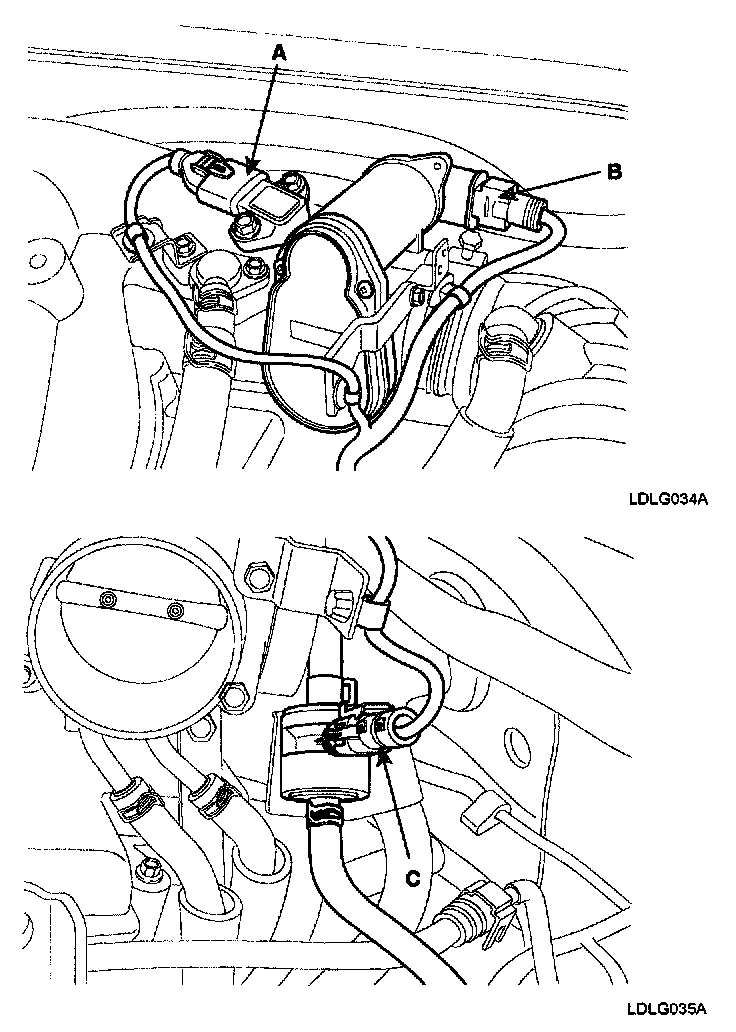 A
B
LDLG034A
C
LDLG035A