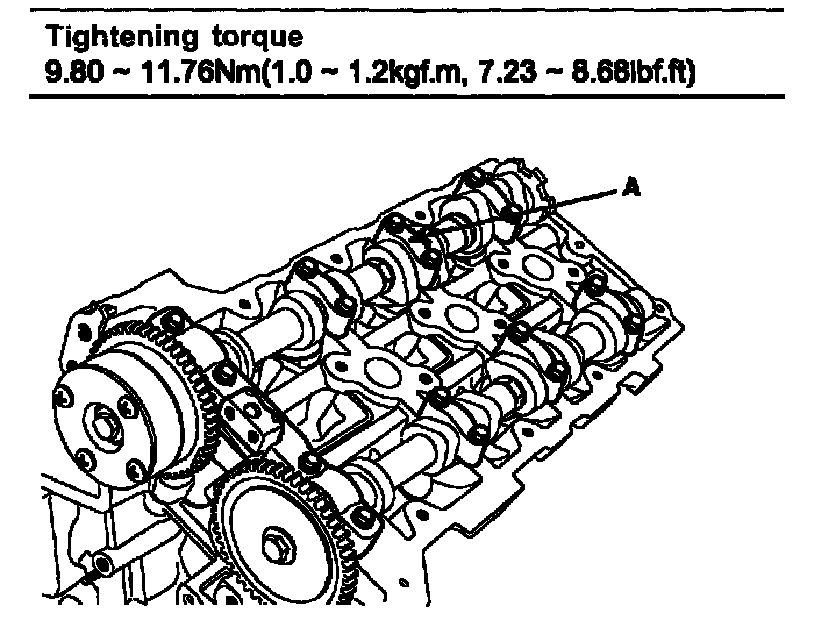 Tightening torque
9.80 ~ 11.76Nm(1.0 ~ 1.2kgf.m, 7.23 ~ 8.68lbf.ft)

A