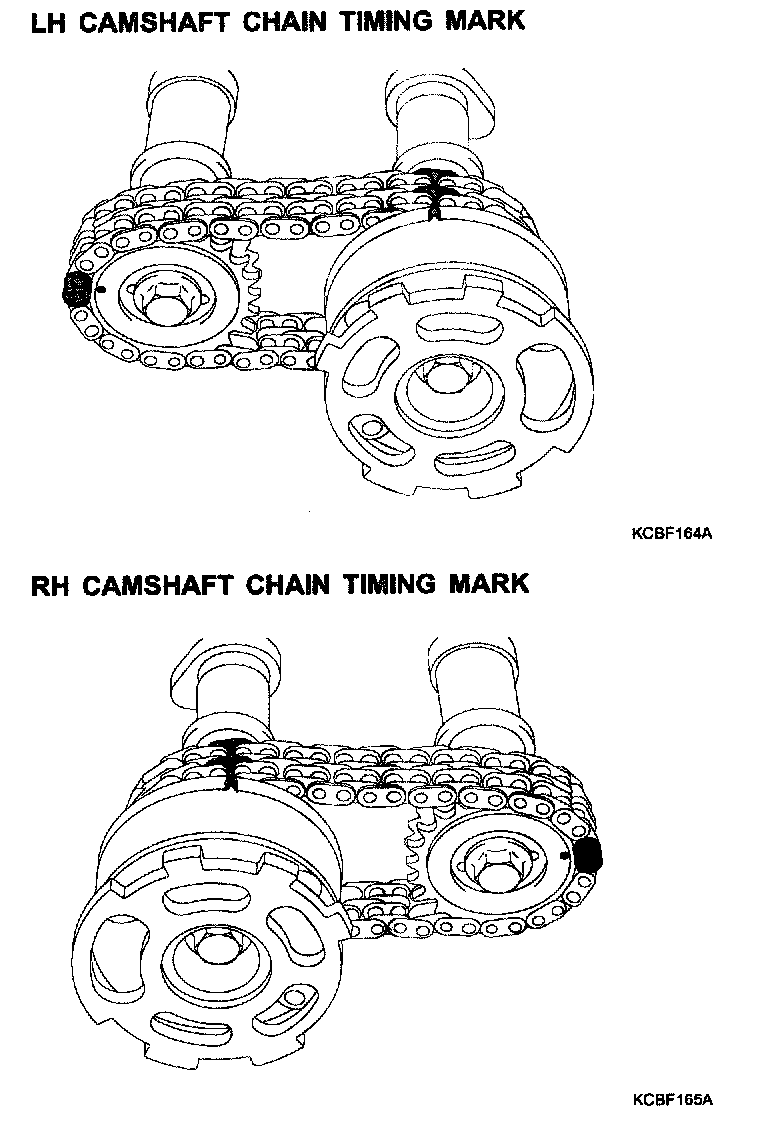 LH CAMSHAFT CHAIN TIMING MARK

KCBF164A

RH CAMSHAFT CHAIN TIMING MARK

KCBF165A