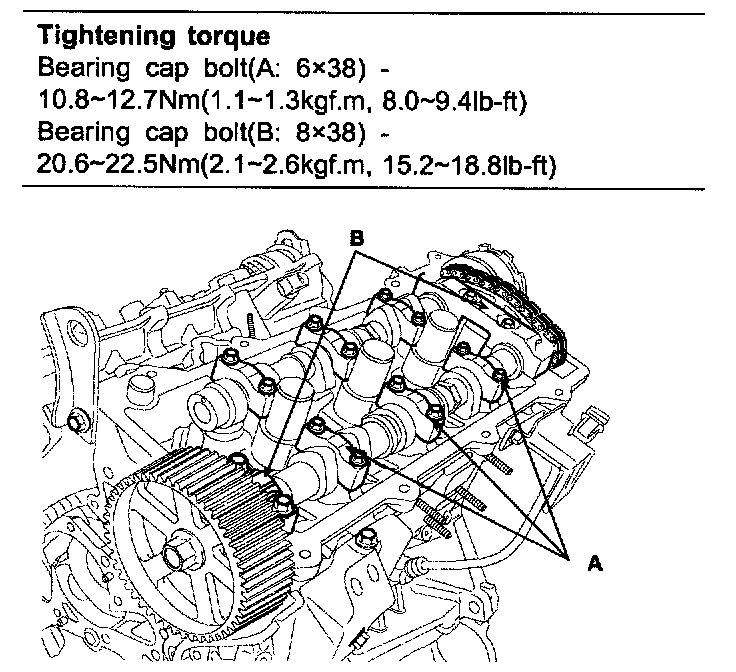 **Tightening torque**
Bearing cap bolt(A: 6×38) -
10.8~12.7Nm(1.1~1.3kgf.m, 8.0~9.4lb-ft)
Bearing cap bolt(B: 8×38) -
20.6~22.5Nm(2.1~2.6kgf.m, 15.2~18.8lb-ft)

B

A