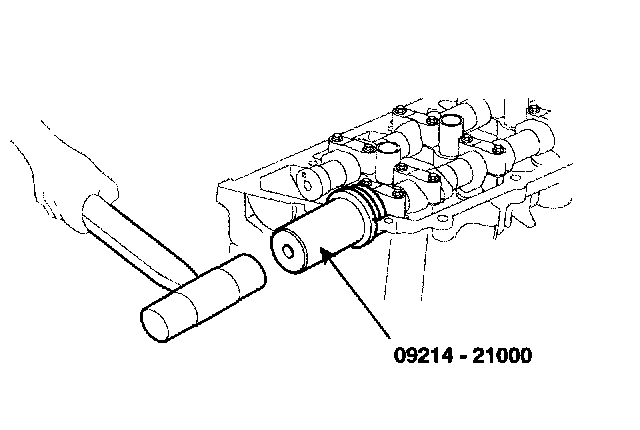 09214 - 21000