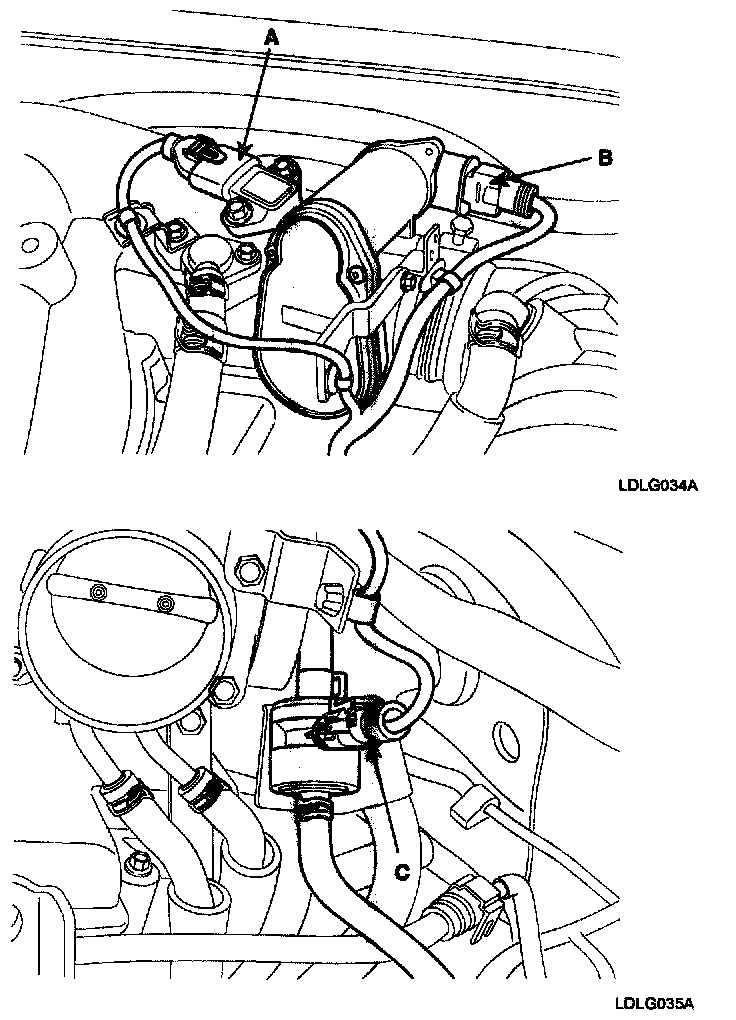 A

B

LDLG034A

C

LDLG035A