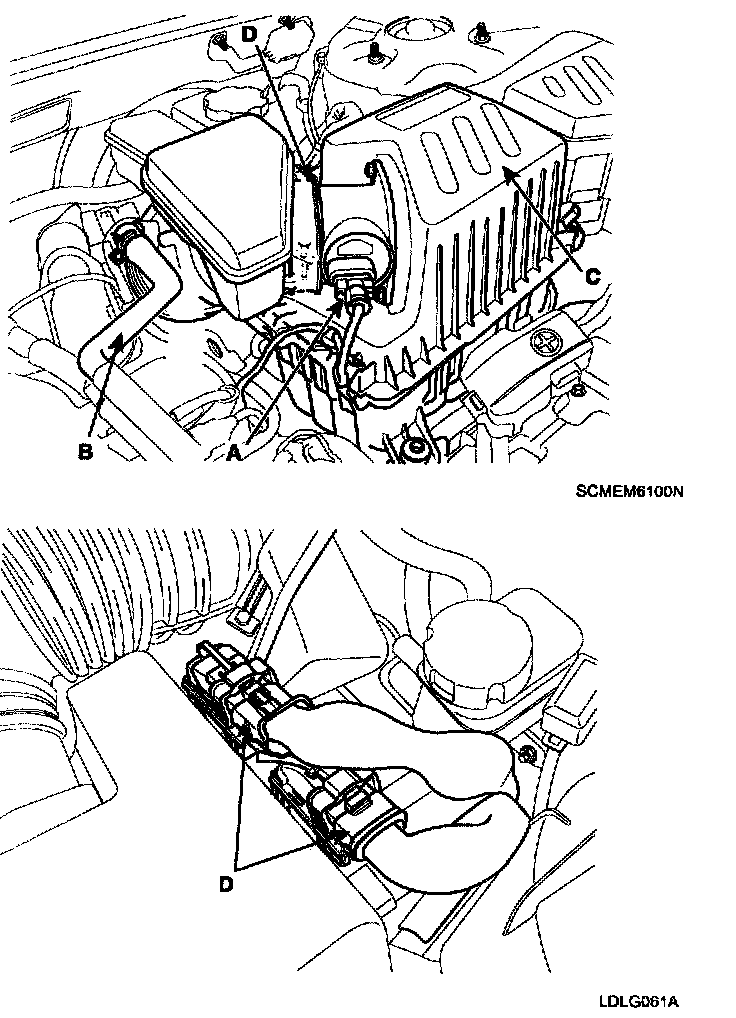 D
C
B
A
SCMEM6100N
D
LDLG061A