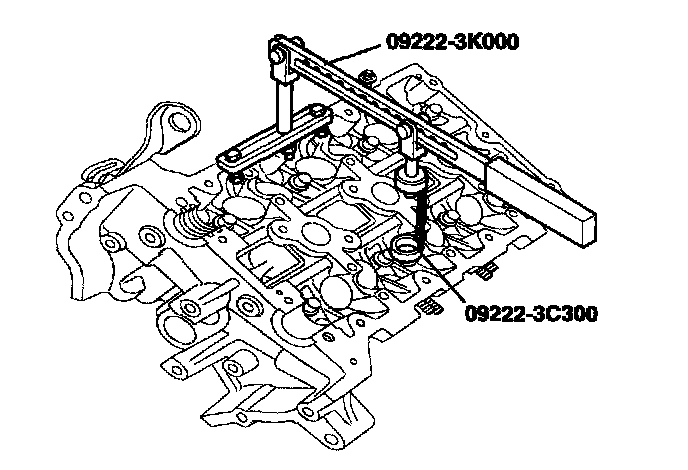 09222-3K000

09222-3C300