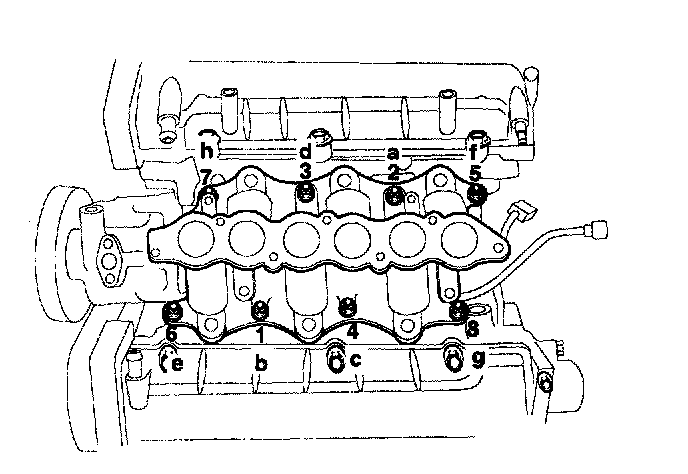 h
d
a
f
7
3
2
5
6
1
4
8
e
b
c
g