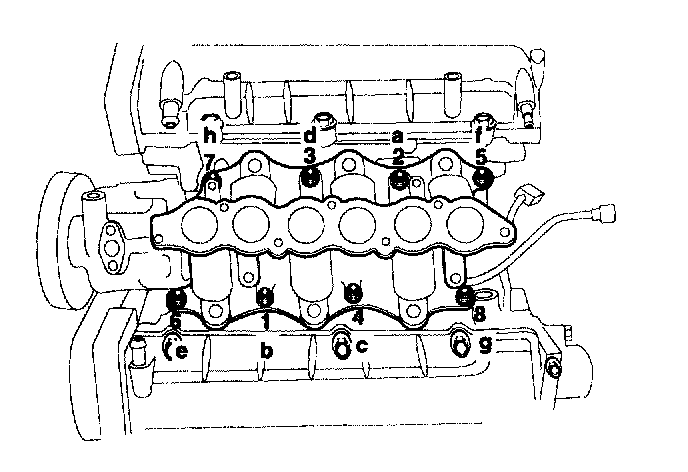 h
d
a
f
7
3
2
5
6
1
4
8
e
b
c
g