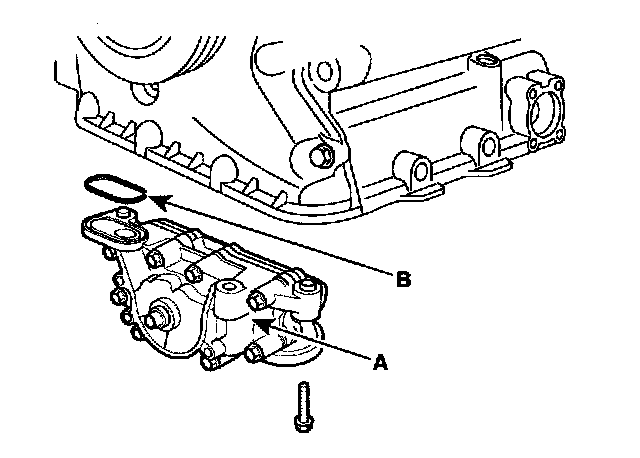 B

A