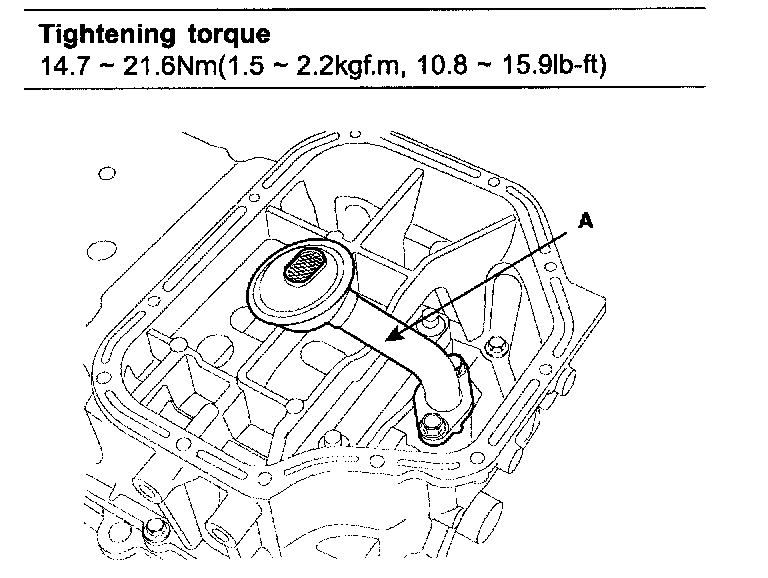 Tightening torque
14.7 ~ 21.6Nm(1.5 ~ 2.2kgf.m, 10.8 ~ 15.9lb-ft)

A