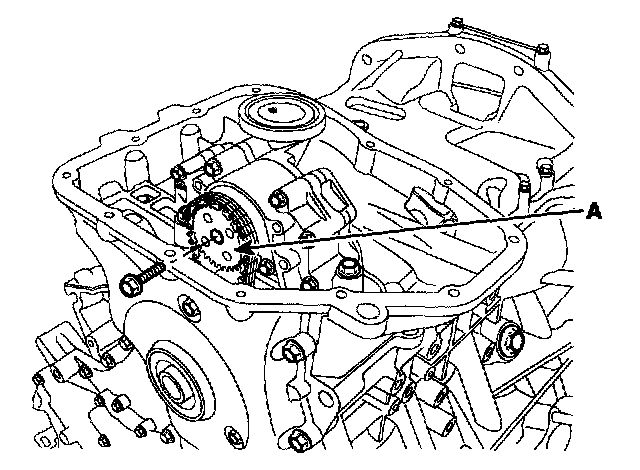 A