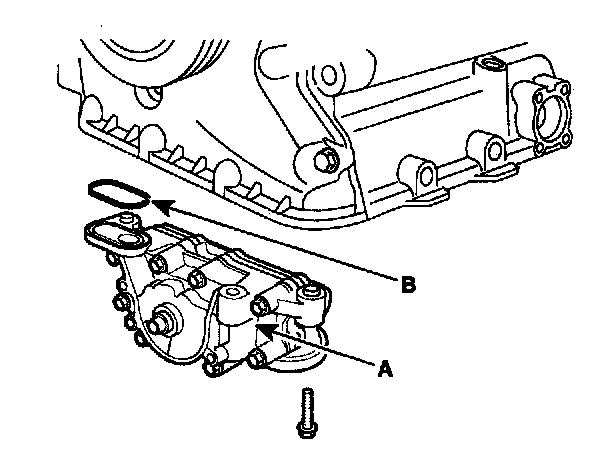 B

A