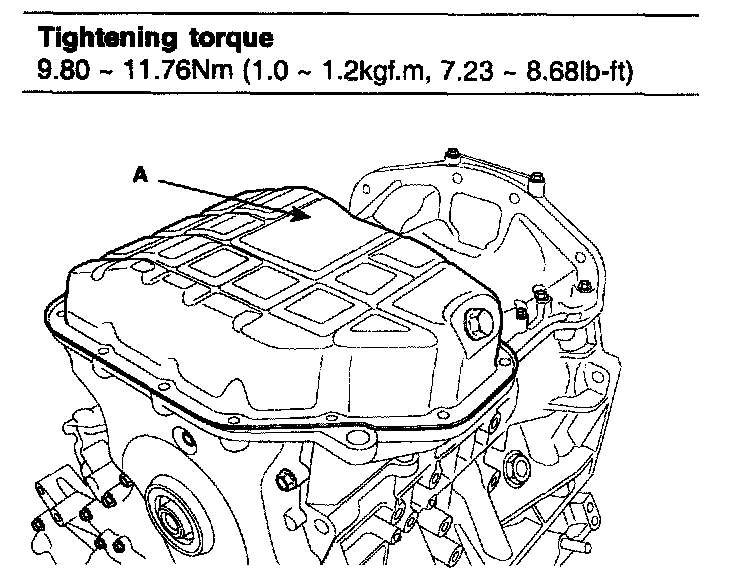 **Tightening torque**
9.80 ~ 11.76Nm (1.0 ~ 1.2kgf.m, 7.23 ~ 8.68lb-ft)

A