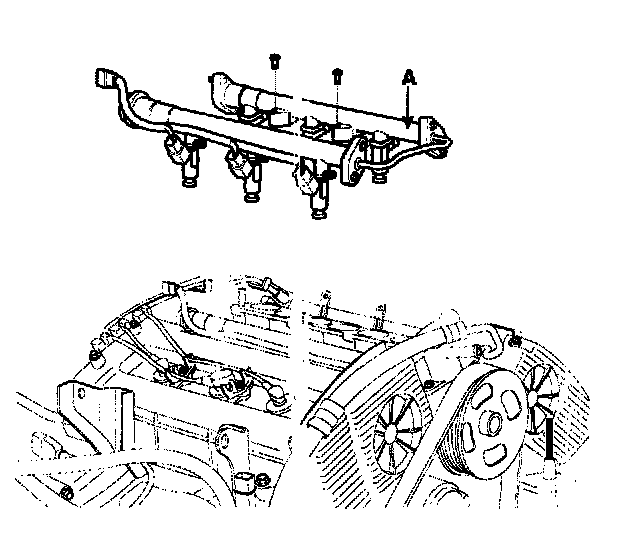 A