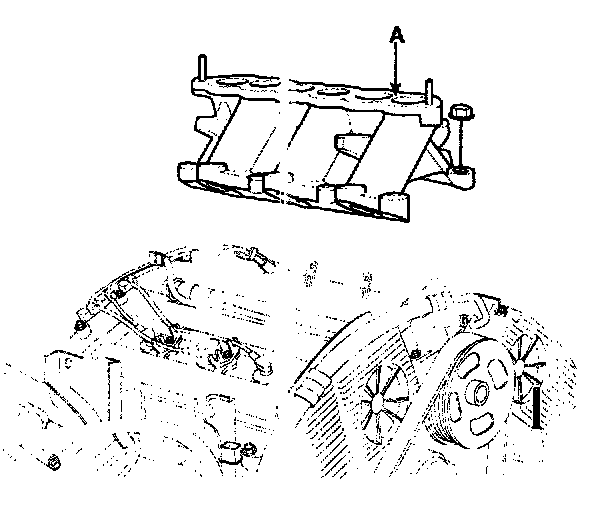 A