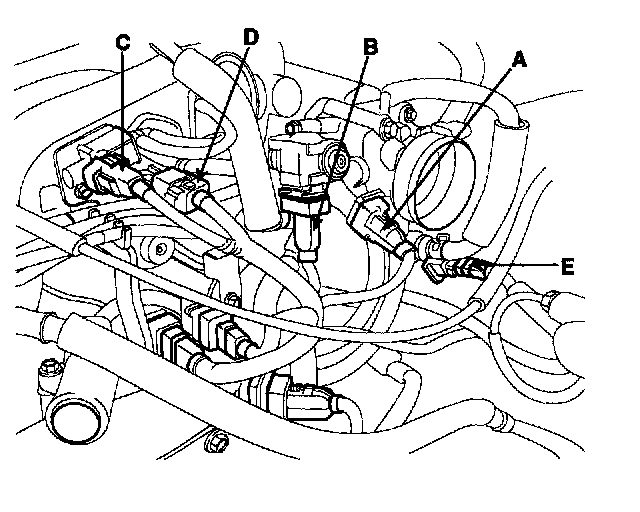 C
D
B
A
E